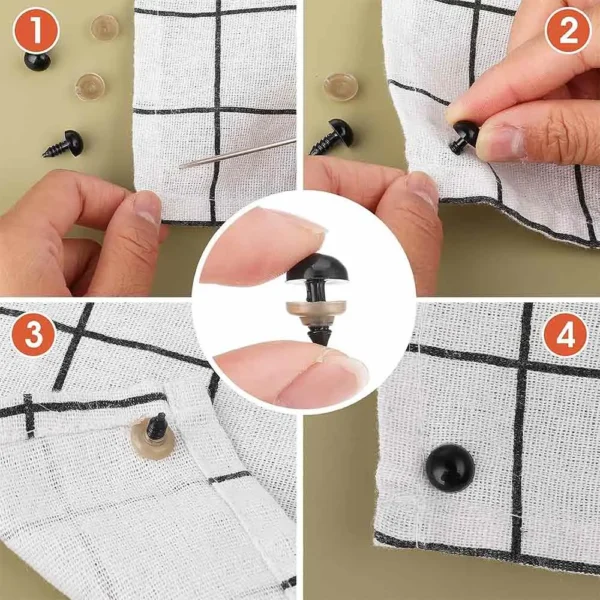 1
2
3
4