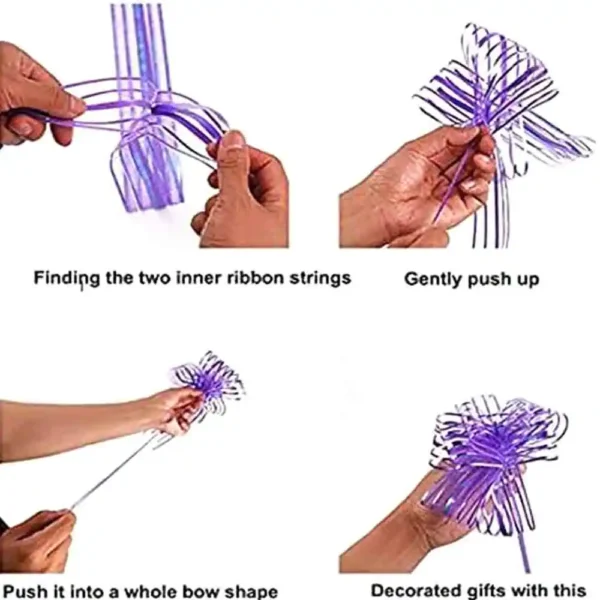 Finding the two inner ribbon strings

Gently push up

Push it into a whole bow shape

Decorated gifts with this